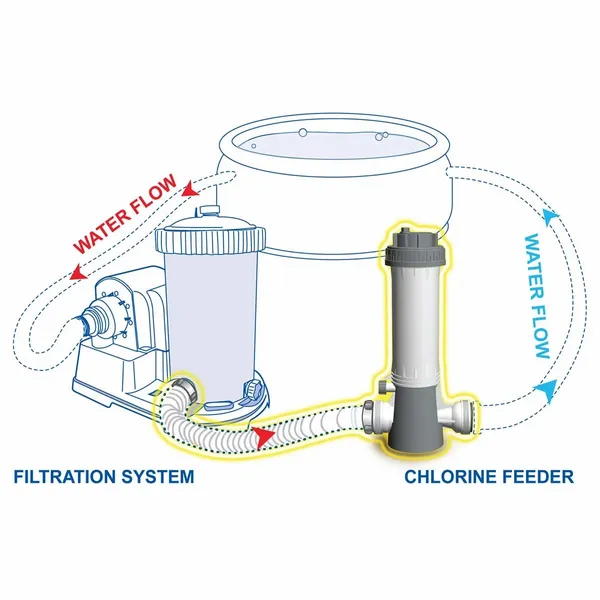 WATER FLOW

WATER FLOW

FILTRATION SYSTEM

CHLORINE FEEDER